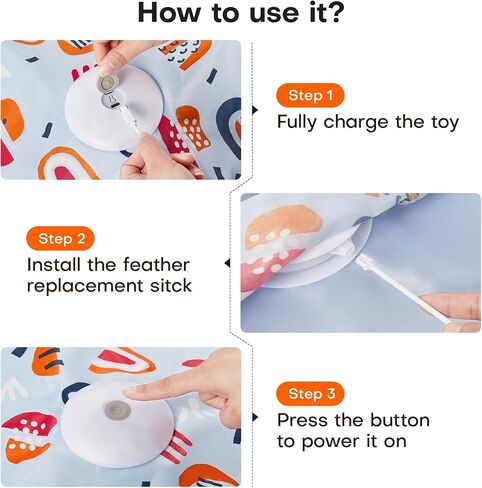 How to use it?

Step 1
Fully charge the toy

Step 2
Install the feather replacement sitck

Step 3
Press the button to power it on