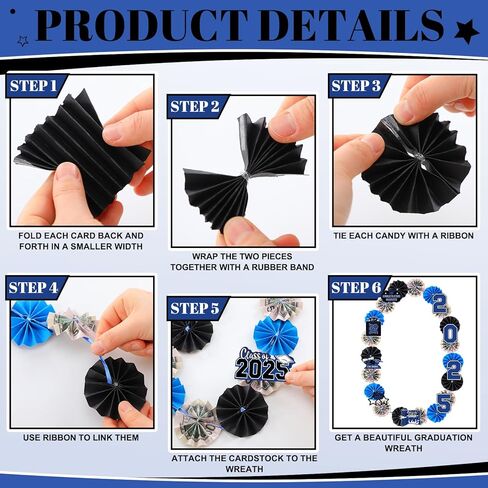 PRODUCT DETAILS

STEP 1

FOLD EACH CARD BACK AND FORTH IN A SMALLER WIDTH

STEP 2

WRAP THE TWO PIECES TOGETHER WITH A RUBBER BAND

STEP 3

TIE EACH CANDY WITH A RIBBON

STEP 4

USE RIBBON TO LINK THEM

STEP 5

Class of 2025

ATTACH THE CARDSTOCK TO THE WREATH

STEP 6

2 0 2 5

GET A BEAUTIFUL GRADUATION WREATH