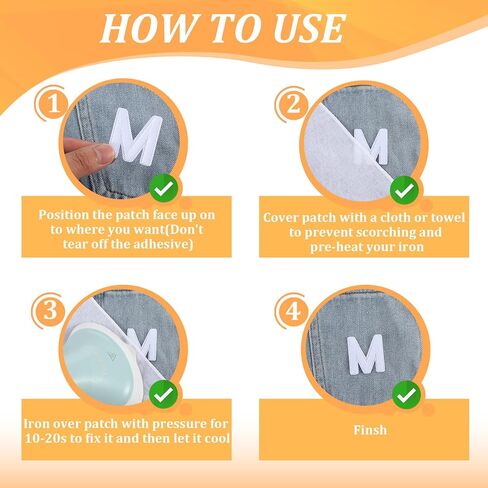 HOW TO USE

1

M

Position the patch face up on to where you want(Don't tear off the adhesive)

2

M

Cover patch with a cloth or towel to prevent scorching and pre-heat your iron

3

M

Iron over patch with pressure for 10-20s to fix it and then let it cool

4

M

Finsh