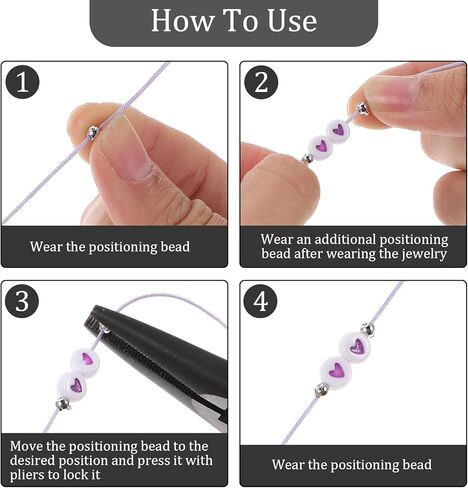 How To Use

1

Wear the positioning bead

2

Wear an additional positioning bead after wearing the jewelry

3

Move the positioning bead to the desired position and press it with pliers to lock it

4

Wear the positioning bead