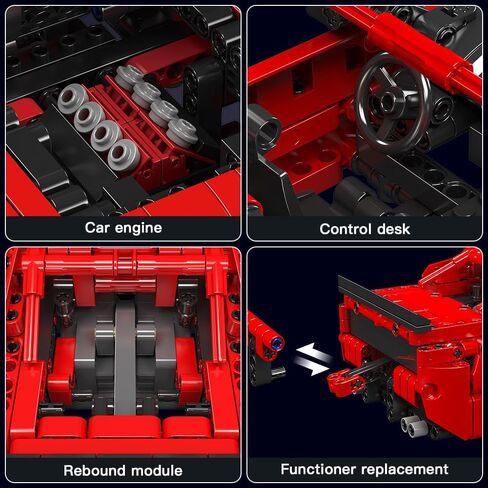 Car engine

Control desk

Rebound module

Functioner replacement