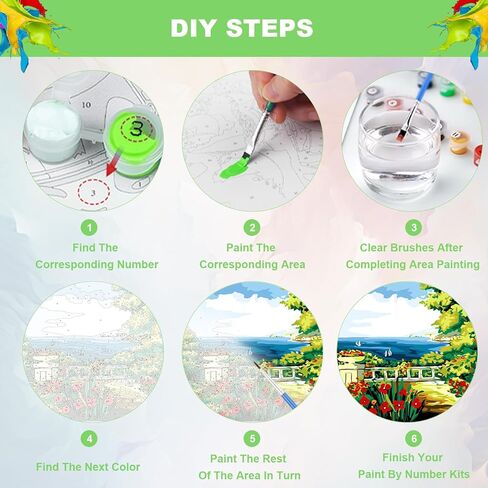 DIY STEPS

10

3

3

1
Find The Corresponding Number

2
Paint The Corresponding Area

3
Clear Brushes After Completing Area Painting

4
Find The Next Color

5
Paint The Rest Of The Area In Turn

6
Finish Your Paint By Number Kits