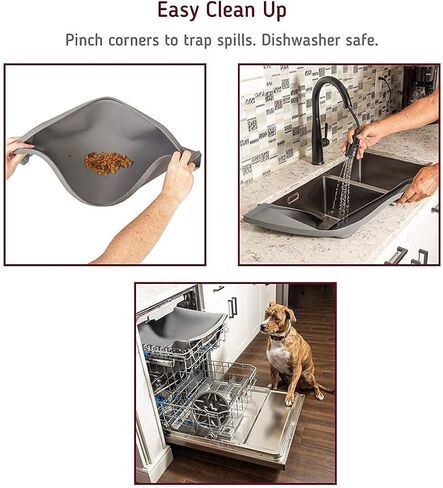 Easy Clean Up

Pinch corners to trap spills. Dishwasher safe.