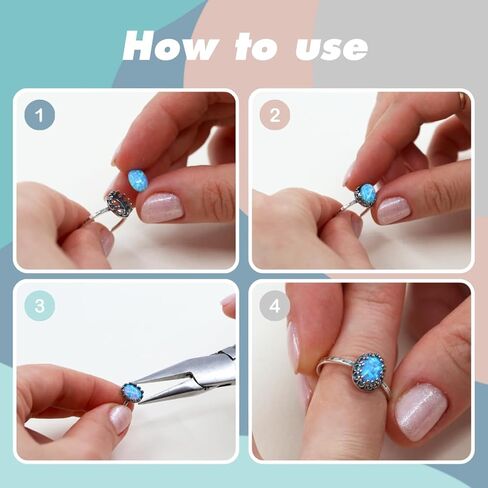 How to use

1

2

3

4