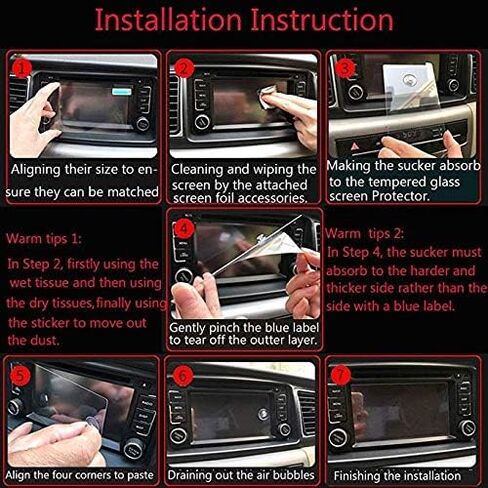 Installation Instruction

1
Aligning their size to ensure they can be matched

2
Cleaning and wiping the screen by the attached screen foil accessories.

3
Making the sucker absorb to the tempered glass screen Protector.

Warm tips 1:
In Step 2, firstly using the wet tissue and then using the dry tissues,finally using the sticker to move out the dust.

4
Gently pinch the blue label to tear off the outter layer.

Warm tips 2:
In Step 4, the sucker must absorb to the harder and thicker side rather than the side with a blue label.

5
Align the four corners to paste

6
Draining out the air bubbles

7
Finishing the installation