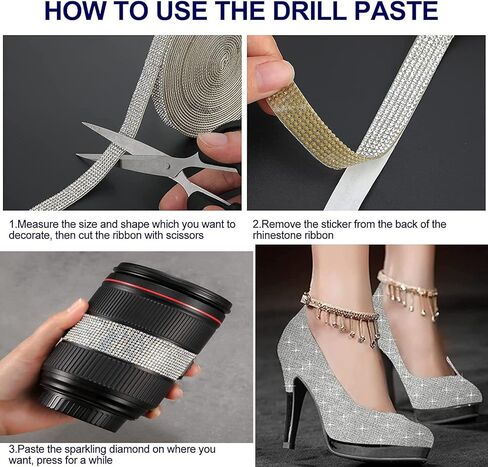 HOW TO USE THE DRILL PASTE

1.Measure the size and shape which you want to decorate, then cut the ribbon with scissors

2.Remove the sticker from the back of the rhinestone ribbon

3.Paste the sparkling diamond on where you want, press for a while