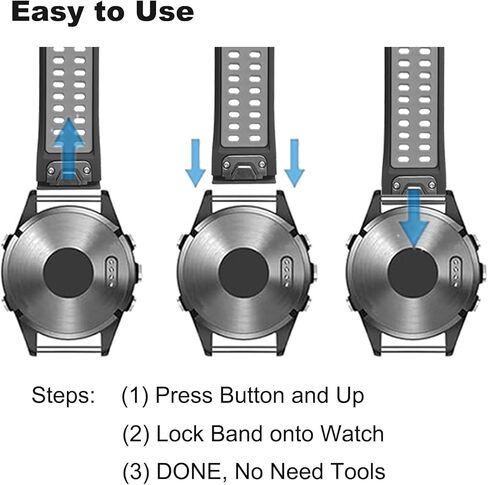 Easy to Use

Steps: (1) Press Button and Up
(2) Lock Band onto Watch
(3) DONE, No Need Tools