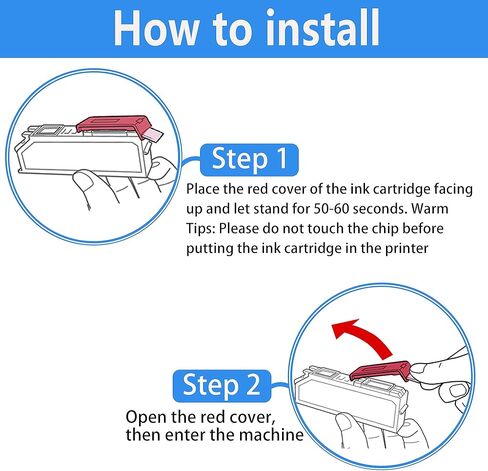 How to install

Step 1

Place the red cover of the ink cartridge facing up and let stand for 50-60 seconds. Warm Tips: Please do not touch the chip before putting the ink cartridge in the printer

Step 2

Open the red cover, then enter the machine