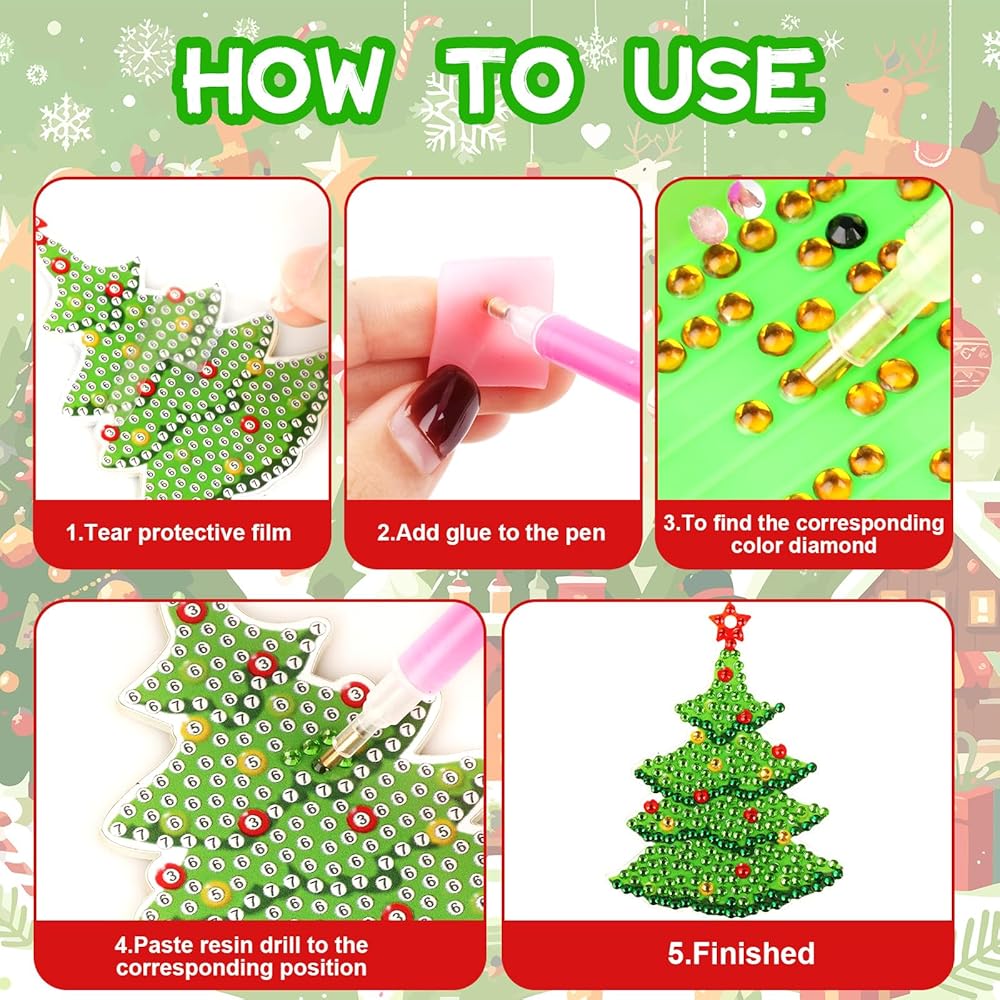 HOW TO USE

1.Tear protective film

2.Add glue to the pen

3.To find the corresponding color diamond

4.Paste resin drill to the corresponding position

5.Finished