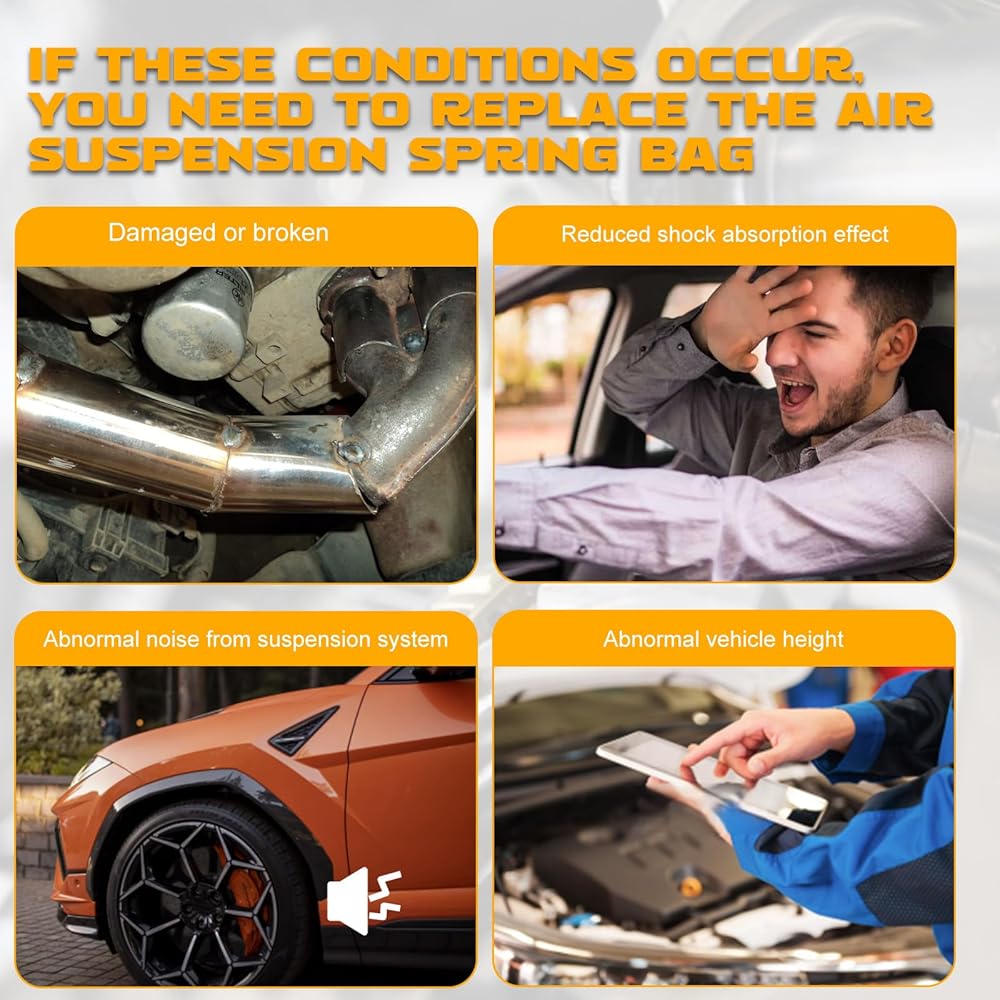 IF THESE CONDITIONS OCCUR, YOU NEED TO REPLACE THE AIR SUSPENSION SPRING BAG

Damaged or broken

Reduced shock absorption effect

Abnormal noise from suspension system

Abnormal vehicle height