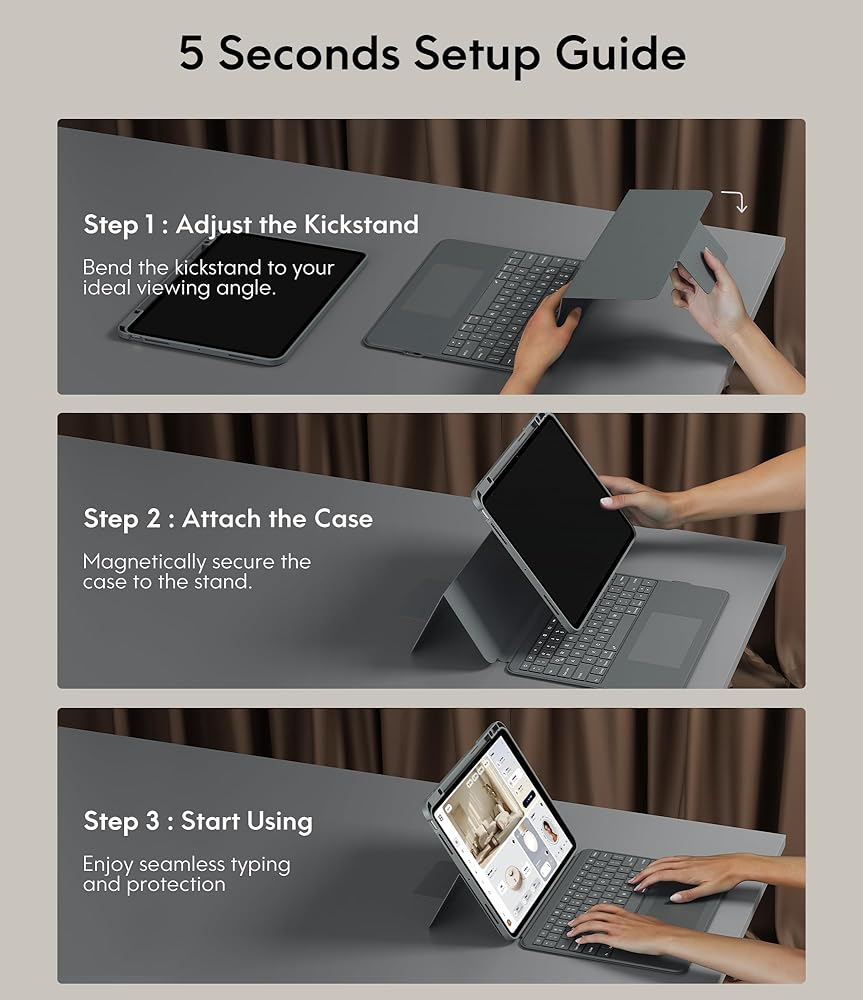 5 Seconds Setup Guide

Step 1 : Adjust the Kickstand

Bend the kickstand to your ideal viewing angle.

Step 2 : Attach the Case

Magnetically secure the case to the stand.

Step 3 : Start Using

Enjoy seamless typing and protection