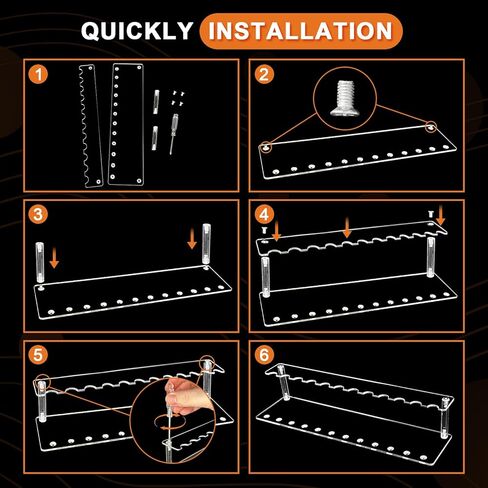 QUICKLY INSTALLATION

1

2

3

4

5

6