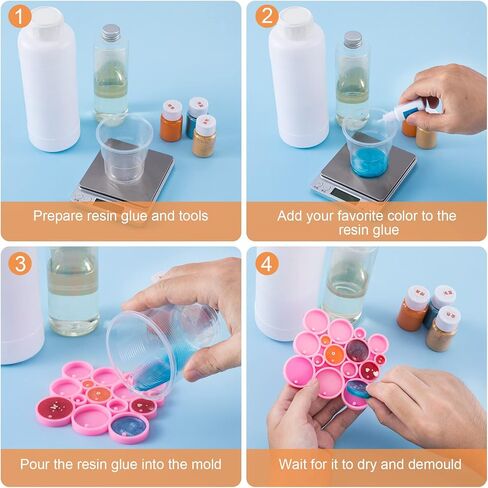 1

Prepare resin glue and tools

2

Add your favorite color to the resin glue

3

Pour the resin glue into the mold

4

Wait for it to dry and demould