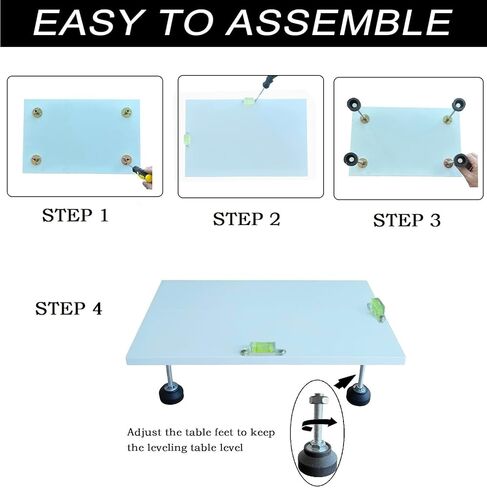 EASY TO ASSEMBLE

STEP 1

STEP 2

STEP 3

STEP 4

Adjust the table feet to keep the leveling table level