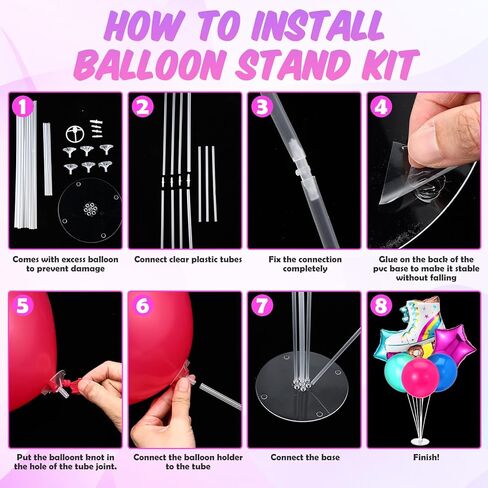 HOW TO INSTALL BALLOON STAND KIT

1
Comes with excess balloon to prevent damage

2
Connect clear plastic tubes

3
Fix the connection completely

4
Glue on the back of the pvc base to make it stable without falling

5
Put the balloont knot in the hole of the tube joint.

6
Connect the balloon holder to the tube

7
Connect the base

8
Finish!