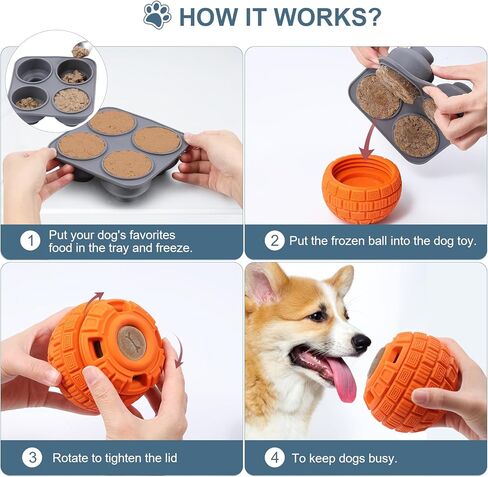 HOW IT WORKS?

1 Put your dog's favorites food in the tray and freeze.

2 Put the frozen ball into the dog toy.

3 Rotate to tighten the lid

4 To keep dogs busy.