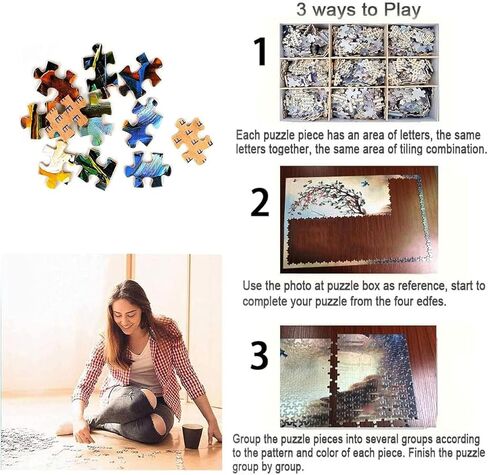 3 ways to Play

1

Each puzzle piece has an area of letters, the same letters together, the same area of tiling combination.

2

Use the photo at puzzle box as reference, start to complete your puzzle from the four edfes.

3

Group the puzzle pieces into several groups according to the pattern and color of each piece. Finish the puzzle group by group.