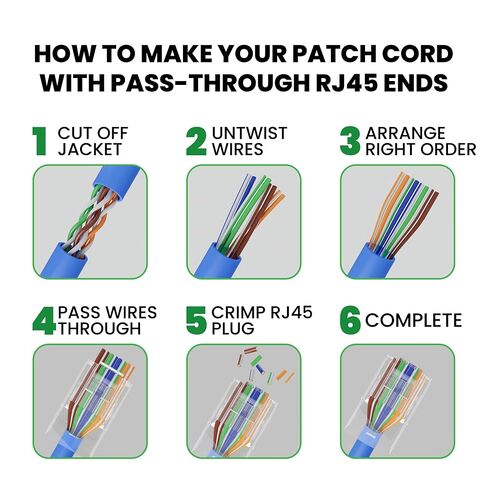 HOW TO MAKE YOUR PATCH CORD WITH PASS-THROUGH RJ45 ENDS

1 CUT OFF JACKET

2 UNTWIST WIRES

3 ARRANGE RIGHT ORDER

4 PASS WIRES THROUGH

5 CRIMP RJ45 PLUG

6 COMPLETE