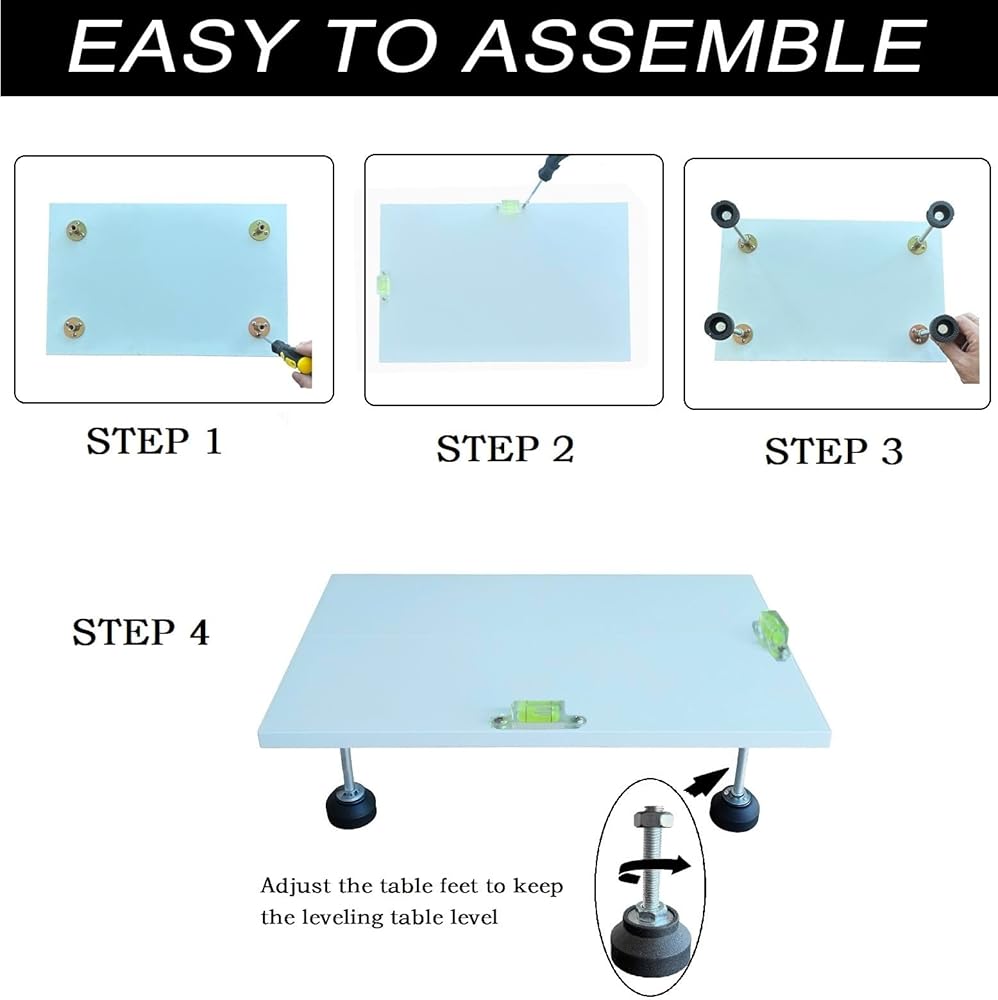 EASY TO ASSEMBLE

STEP 1

STEP 2

STEP 3

STEP 4

Adjust the table feet to keep the leveling table level