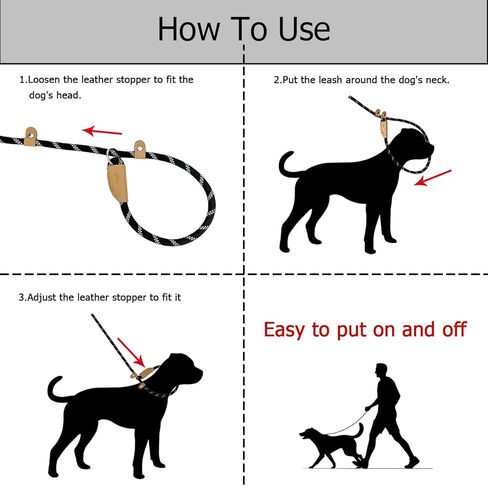 How To Use

1.Loosen the leather stopper to fit the dog's head.

2.Put the leash around the dog's neck.

3.Adjust the leather stopper to fit it

Easy to put on and off