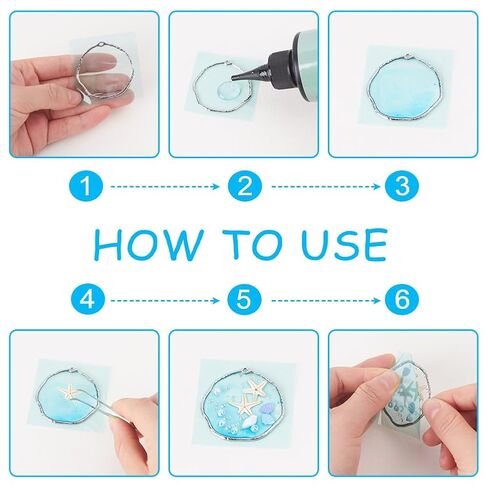 1
2
3
HOW TO USE
4
5
6