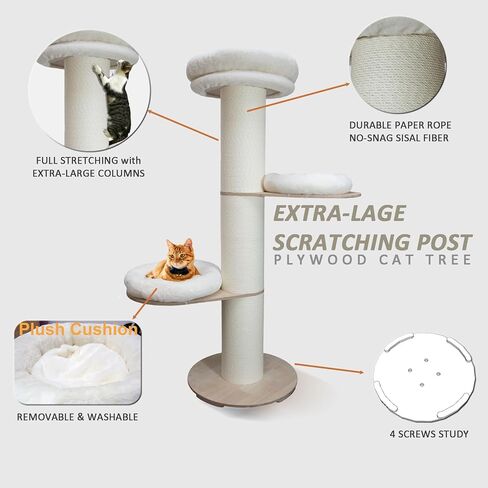 FULL STRETCHING with EXTRA-LARGE COLUMNS

DURABLE PAPER ROPE NO-SNAG SISAL FIBER

EXTRA-LAGE SCRATCHING POST
PLYWOOD CAT TREE

Plush Cushion

REMOVABLE & WASHABLE

4 SCREWS STUDY