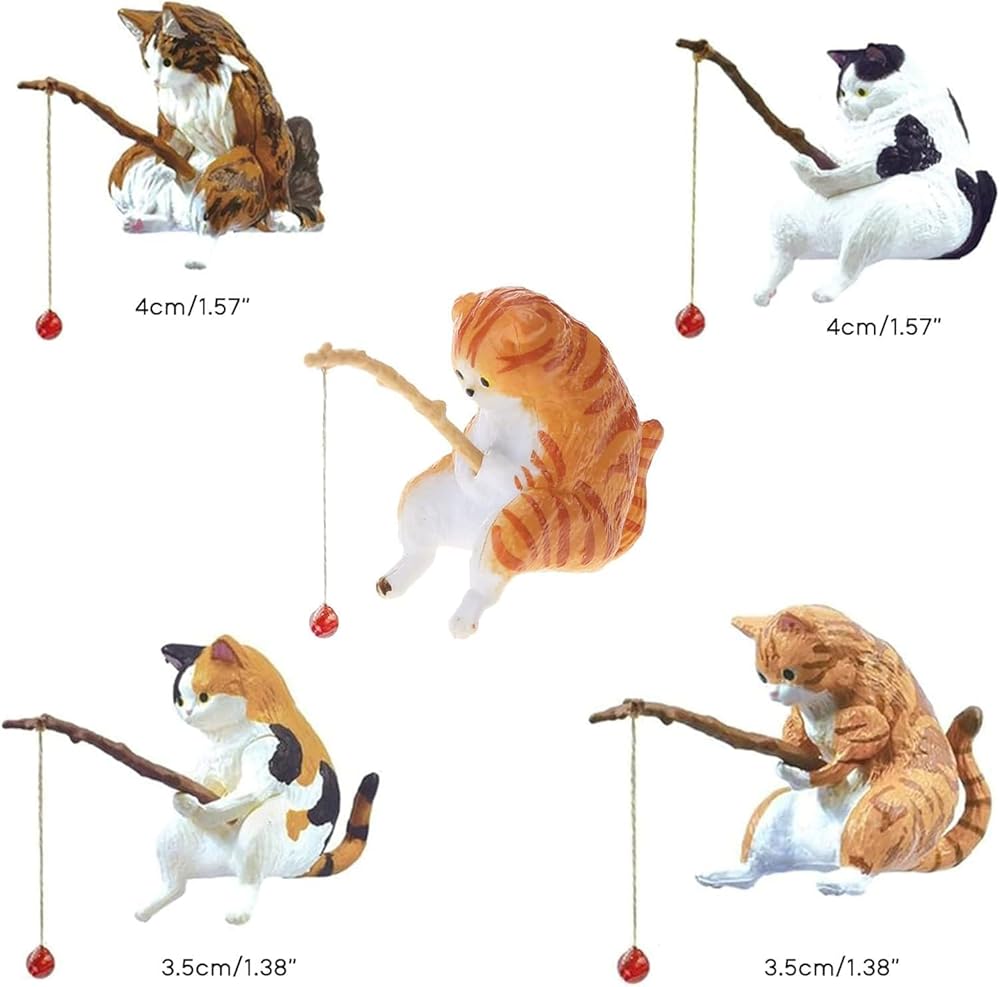 4cm/1.57"

4cm/1.57"

3.5cm/1.38"

3.5cm/1.38"