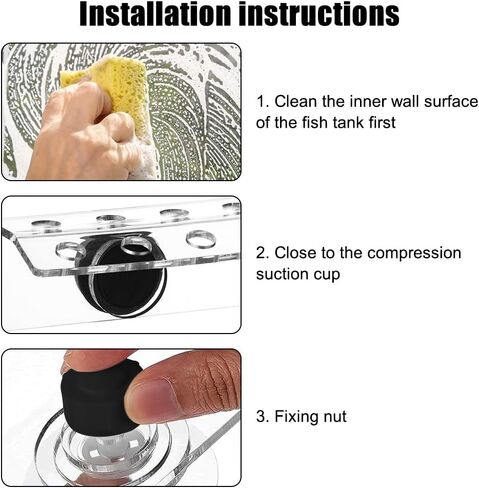 Installation instructions

1. Clean the inner wall surface of the fish tank first

2. Close to the compression suction cup

3. Fixing nut