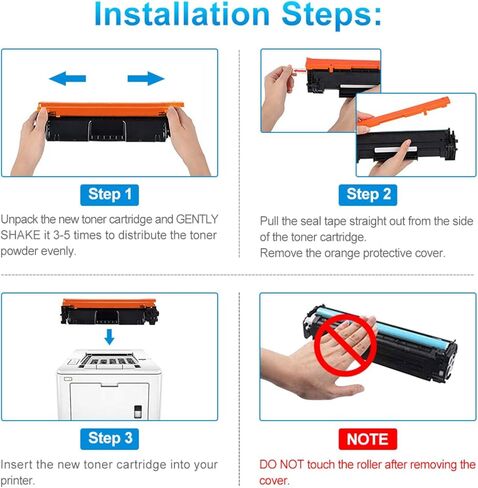 Installation Steps:

Step 1

Unpack the new toner cartridge and GENTLY SHAKE it 3-5 times to distribute the toner powder evenly.

Step 2

Pull the seal tape straight out from the side of the toner cartridge.
Remove the orange protective cover.

Step 3

Insert the new toner cartridge into your printer.

NOTE

DO NOT touch the roller after removing the cover.