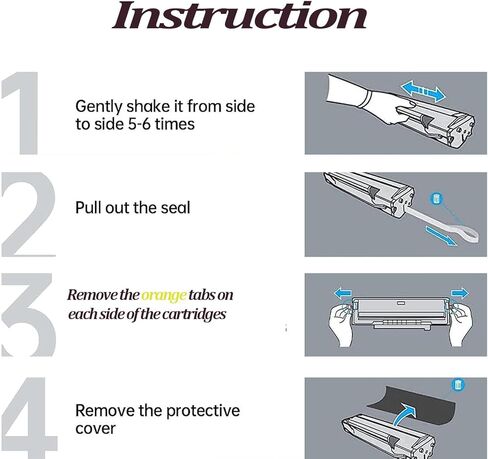 Instruction

1

Gently shake it from side to side 5-6 times

2

Pull out the seal

3

Remove the orange tabs on each side of the cartridges

4

Remove the protective cover