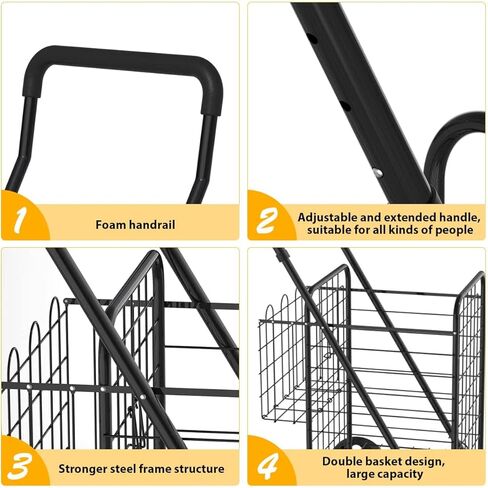 1
Foam handrail

2
Adjustable and extended handle, suitable for all kinds of people

3
Stronger steel frame structure

4
Double basket design, large capacity