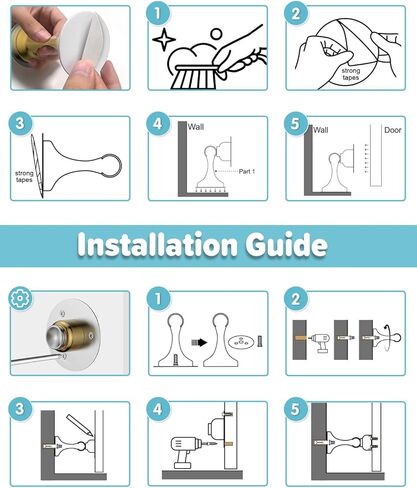 1

2

strong tapes

3

strong tapes

4

Wall

Part 1

5

Wall

Door

Installation Guide

1

2

3

4

5