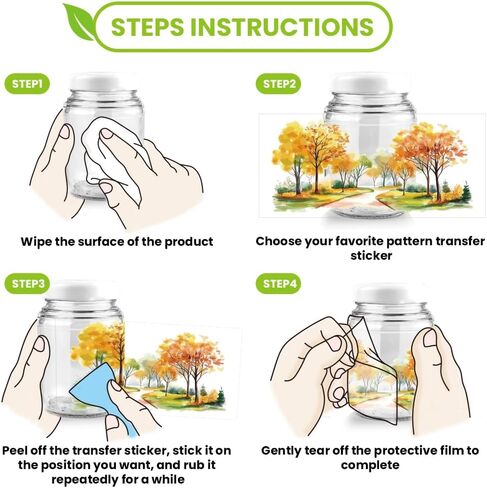 STEPS INSTRUCTIONS

STEP1

Wipe the surface of the product

STEP2

Choose your favorite pattern transfer sticker

STEP3

Peel off the transfer sticker, stick it on the position you want, and rub it repeatedly for a while

STEP4

Gently tear off the protective film to complete