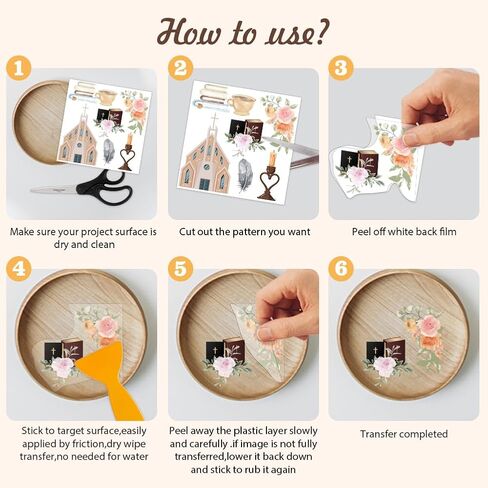 How to use?

1

Make sure your project surface is dry and clean

2

Cut out the pattern you want

3

Peel off white back film

4

Stick to target surface,easily applied by friction,dry wipe transfer,no needed for water

5

Peel away the plastic layer slowly and carefully .if image is not fully transferred,lower it back down and stick to rub it again

6

Transfer completed