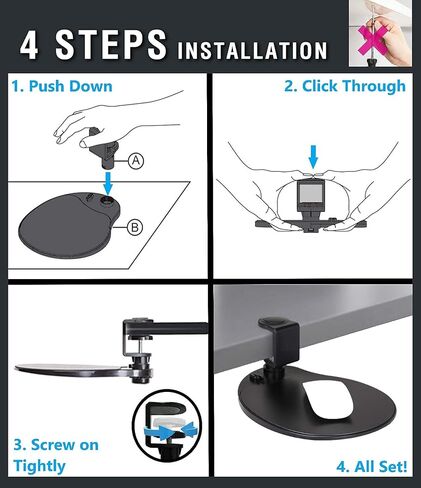 4 STEPS INSTALLATION

1. Push Down

A

B

2. Click Through

3. Screw on Tightly

4. All Set!