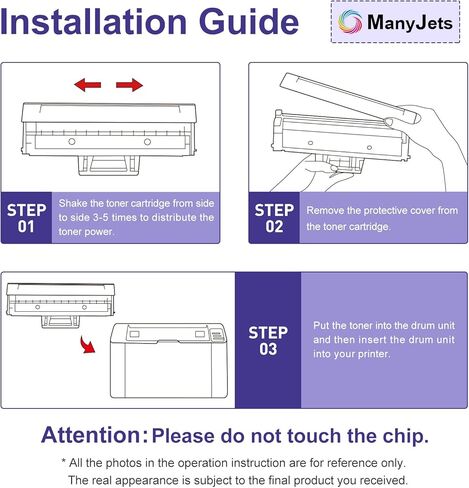 Installation Guide

ManyJets

STEP 01

Shake the toner cartridge from side to side 3-5 times to distribute the toner power.

STEP 02

Remove the protective cover from the toner cartridge.

STEP 03

Put the toner into the drum unit and then insert the drum unit into your printer.

Attention: Please do not touch the chip.

* All the photos in the operation instruction are for reference only. The real appearance is subject to the final product you received.