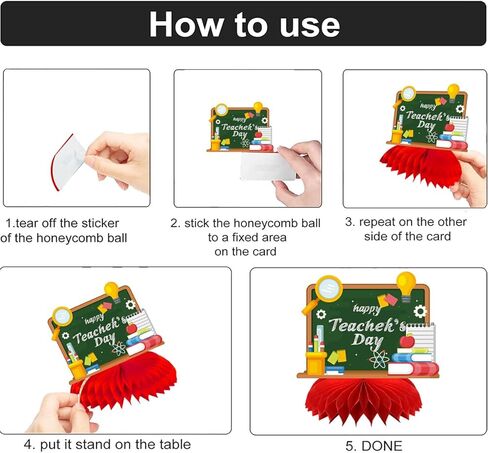 How to use

happy Teacher's Day

happy Teacher's Day

1.tear off the sticker of the honeycomb ball

2. stick the honeycomb ball to a fixed area on the card

3. repeat on the other side of the card

happy Teacher's Day

happy Teacher's Day

4. put it stand on the table

5. DONE