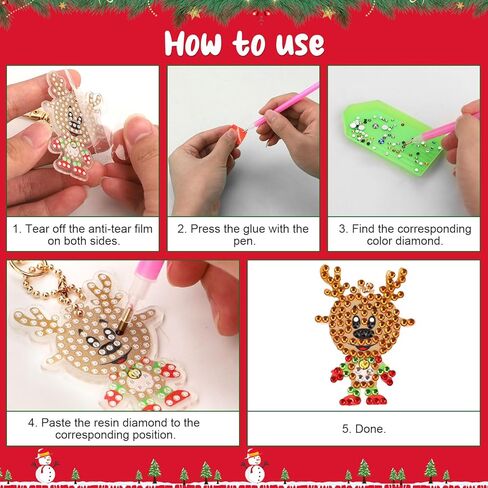 How to use

1. Tear off the anti-tear film on both sides.

2. Press the glue with the pen.

3. Find the corresponding color diamond.

4. Paste the resin diamond to the corresponding position.

5. Done.