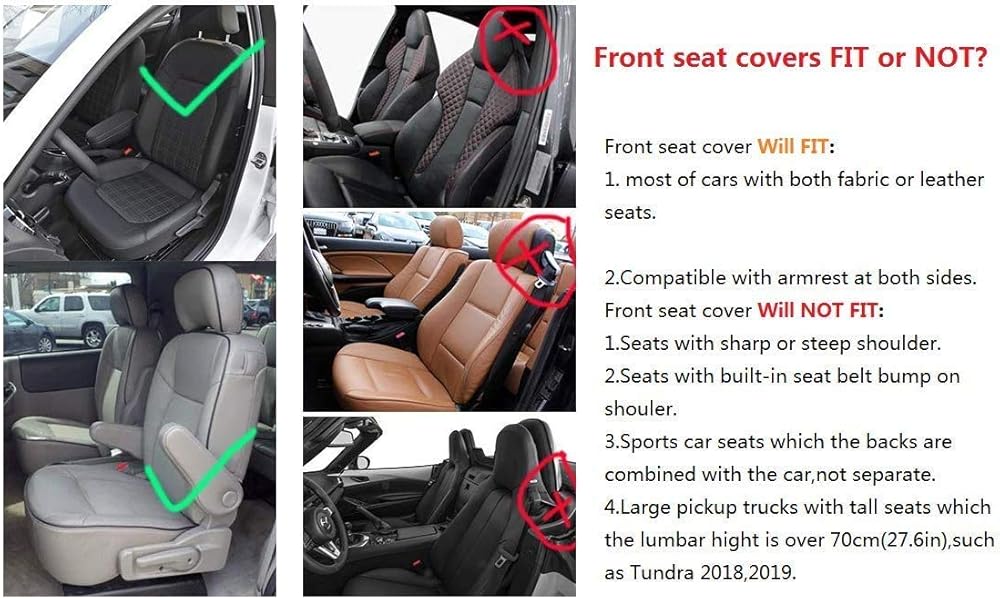 Front seat covers FIT or NOT?

Front seat cover Will FIT:
1. most of cars with both fabric or leather seats.

2.Compatible with armrest at both sides.
Front seat cover Will NOT FIT:
1.Seats with sharp or steep shoulder.
2.Seats with built-in seat belt bump on shouler.
3.Sports car seats which the backs are combined with the car,not separate.
4.Large pickup trucks with tall seats which the lumbar hight is over 70cm(27.6in),such as Tundra 2018,2019.