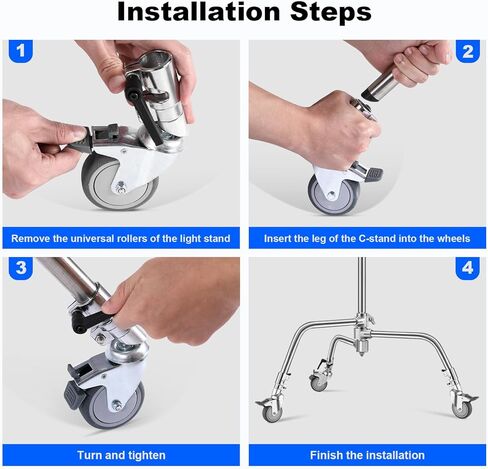 Installation Steps

1

Remove the universal rollers of the light stand

2

Insert the leg of the C-stand into the wheels

3

Turn and tighten

4

Finish the installation