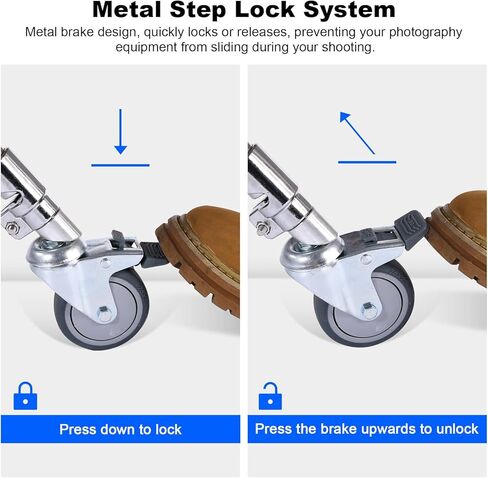 Metal Step Lock System

Metal brake design, quickly locks or releases, preventing your photography equipment from sliding during your shooting.

Press down to lock

Press the brake upwards to unlock