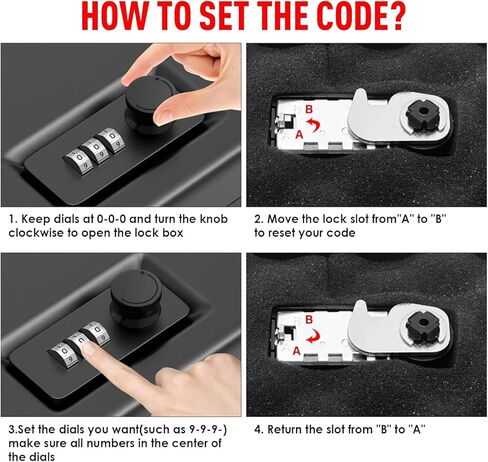 HOW TO SET THE CODE?

B
A

1. Keep dials at 0-0-0 and turn the knob clockwise to open the lock box

2. Move the lock slot from"A" to "B" to reset your code

B
A

3.Set the dials you want(such as 9-9-9-) make sure all numbers in the center of the dials

4. Return the slot from "B" to "A"