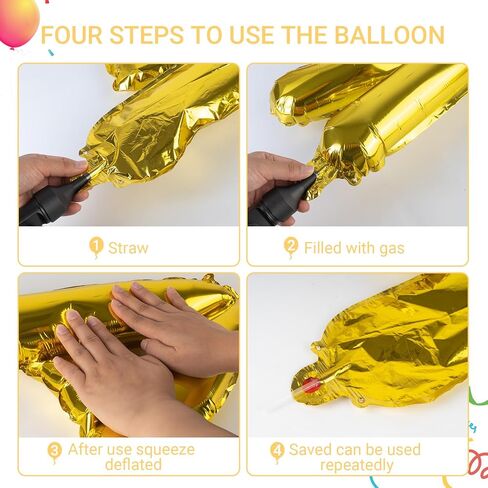 FOUR STEPS TO USE THE BALLOON

1 Straw

2 Filled with gas

3 After use squeeze deflated

4 Saved can be used repeatedly