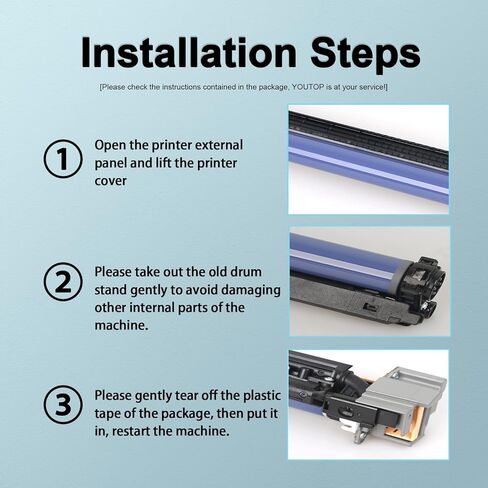 Installation Steps

[Please check the instructions contained in the package, YOUTOP is at your service!]

1 Open the printer external panel and lift the printer cover

2 Please take out the old drum stand gently to avoid damaging other internal parts of the machine.

3 Please gently tear off the plastic tape of the package, then put it in, restart the machine.