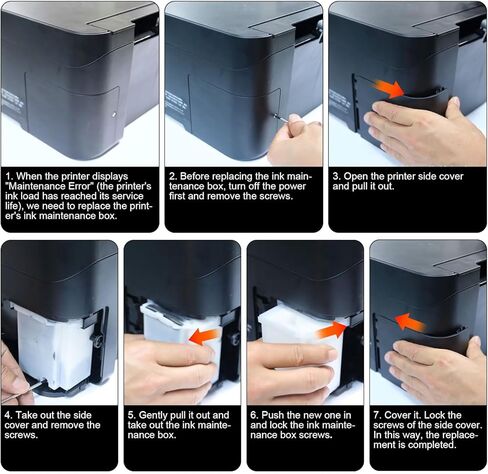 1. When the printer displays "Maintenance Error" (the printer's ink load has reached its service life), we need to replace the printer's ink maintenance box.

2. Before replacing the ink maintenance box, turn off the power first and remove the screws.

3. Open the printer side cover and pull it out.

4. Take out the side cover and remove the screws.

5. Gently pull it out and take out the ink maintenance box.

6. Push the new one in and lock the ink maintenance box screws.

7. Cover it. Lock the screws of the side cover. In this way, the replacement is completed.