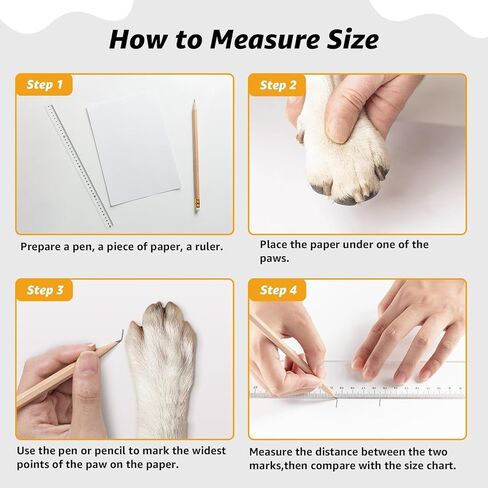 How to Measure Size

Step 1

Prepare a pen, a piece of paper, a ruler.

Step 2

Place the paper under one of the paws.

Step 3

Use the pen or pencil to mark the widest points of the paw on the paper.

Step 4

Measure the distance between the two marks,then compare with the size chart.