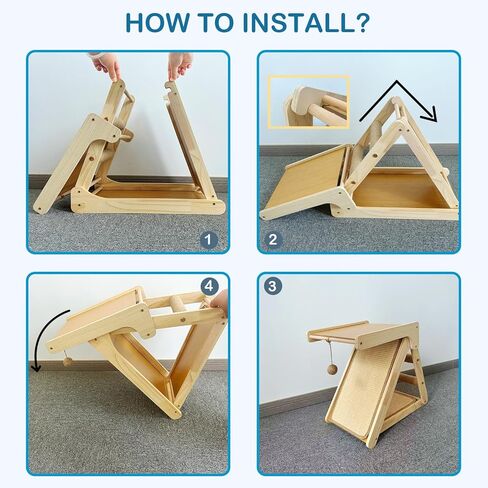 HOW TO INSTALL?

1

2

4

3