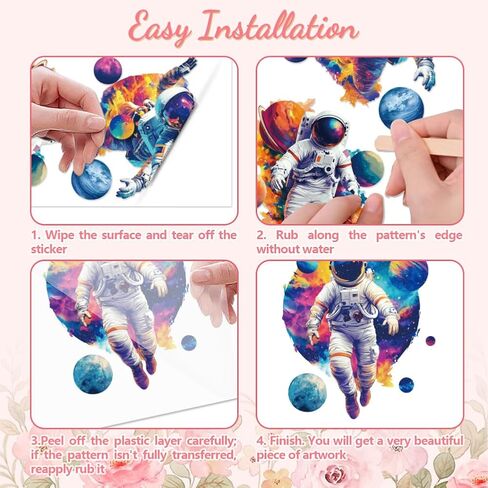 Easy Installation

1. Wipe the surface and tear off the sticker

2. Rub along the pattern's edge without water

3.Peel off the plastic layer carefully; if the pattern isn't fully transferred, reapply rub it

4. Finish. You will get a very beautiful piece of artwork