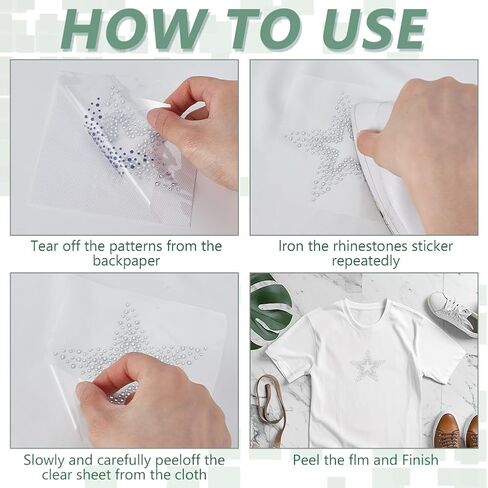 HOW TO USE

Tear off the patterns from the backpaper

Iron the rhinestones sticker repeatedly

Slowly and carefully peeloff the clear sheet from the cloth

Peel the flm and Finish