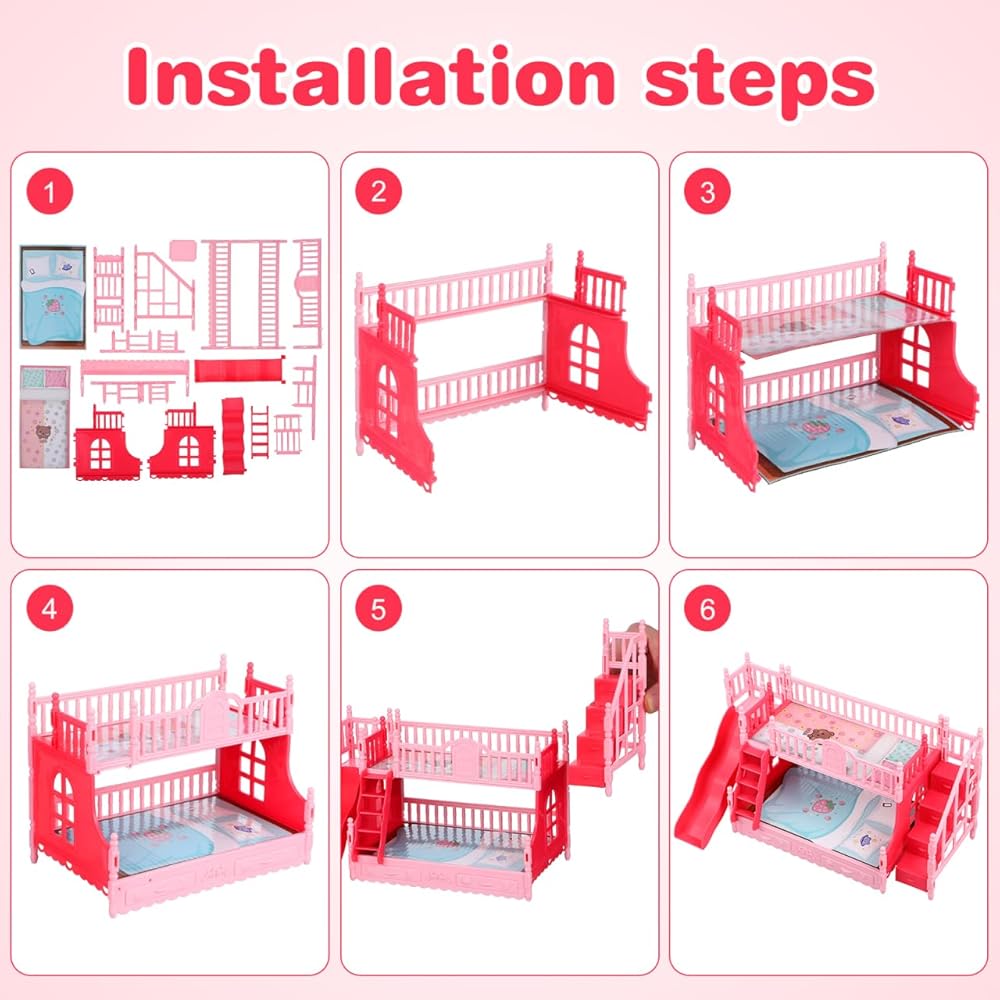 Installation steps

1

2

3

4

5

6